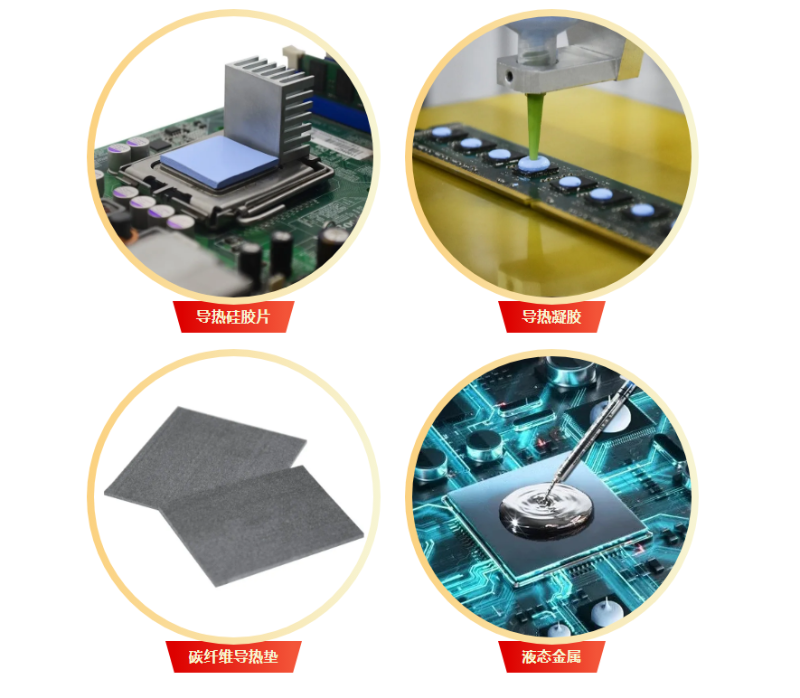 导热硅胶片

导热凝胶

碳纤维导热垫

液态金属